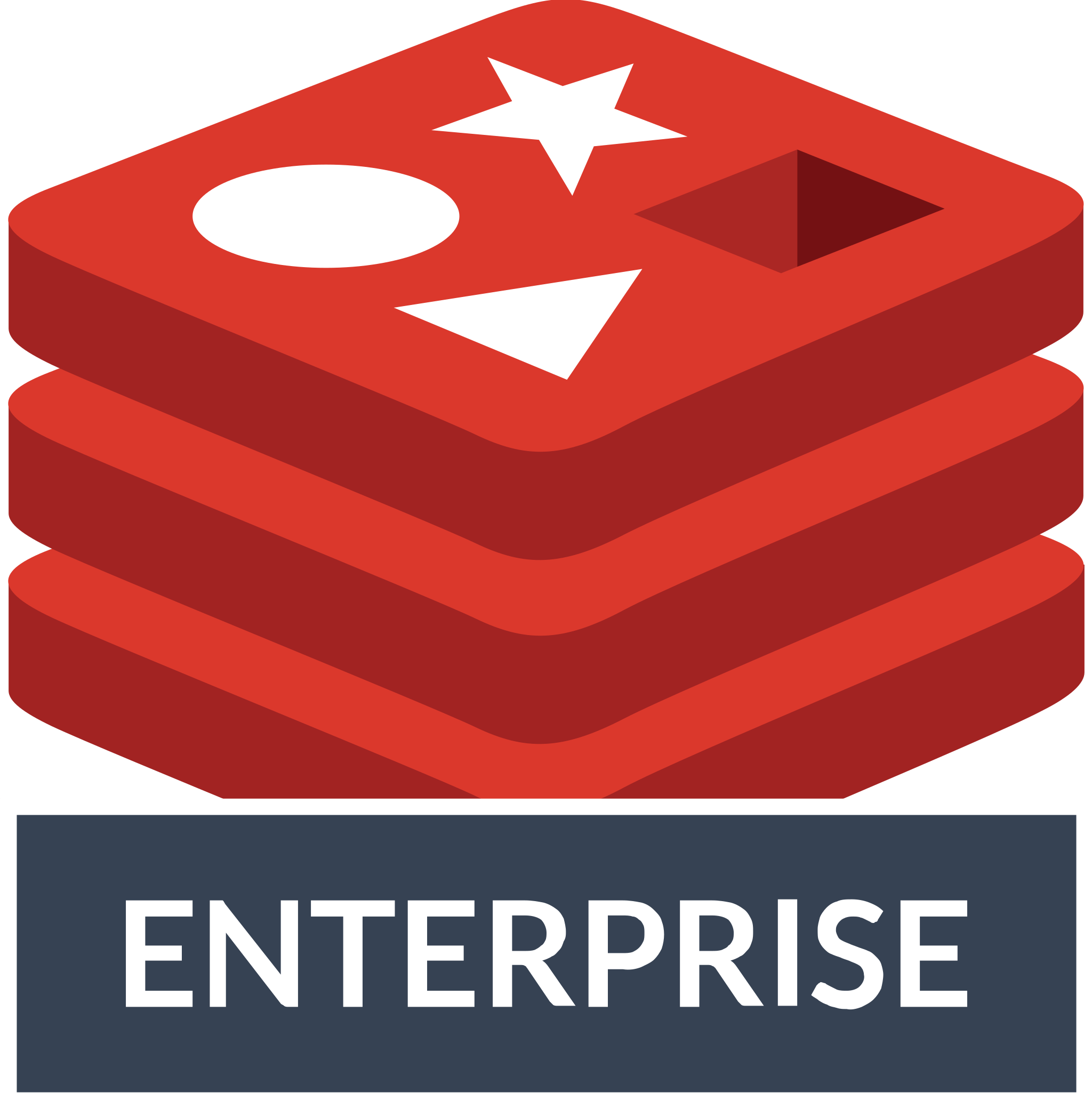 ENTERPRISE