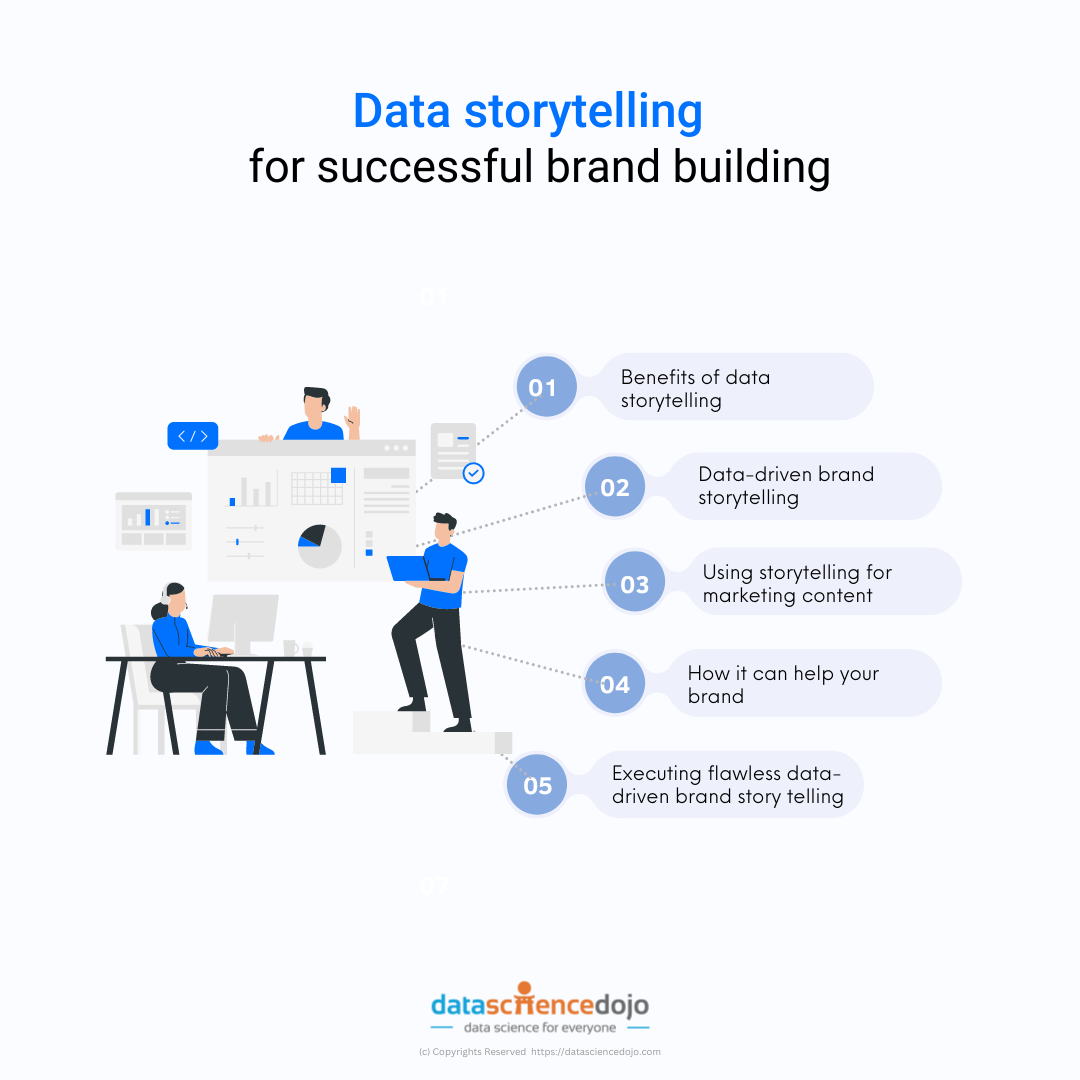 Data storytelling
for successful brand building

01 Benefits of data storytelling

02 Data-driven brand storytelling

03 Using storytelling for marketing content

04 How it can help your brand

05 Executing flawless data-driven brand story telling

datasciencedojo
data science for everyone

(c) Copyrights Reserved https://datasciencedojo.com