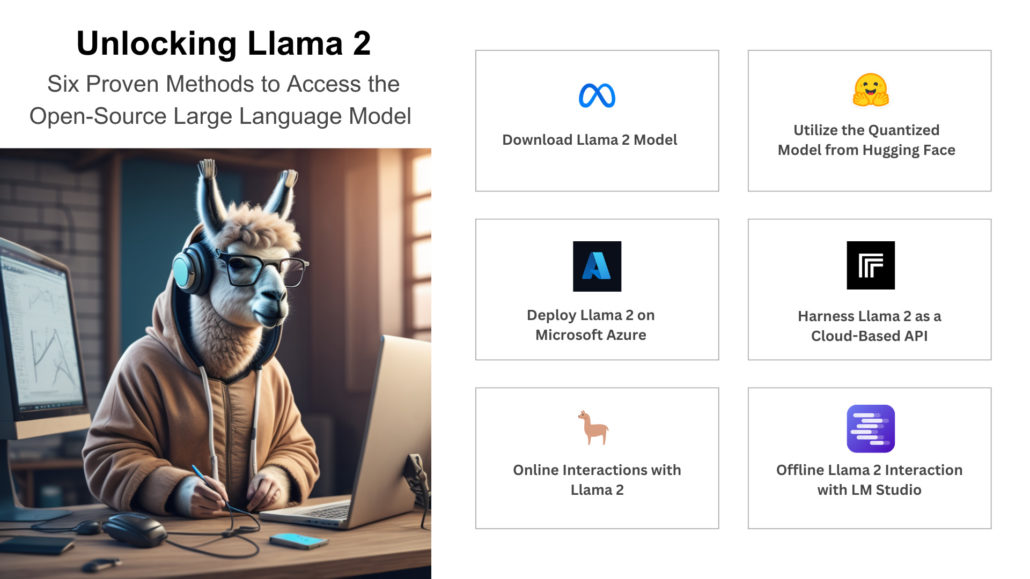 Unlocking Llama 2

Six Proven Methods to Access the Open-Source Large Language Model

Download Llama 2 Model

Utilize the Quantized Model from Hugging Face

Deploy Llama 2 on Microsoft Azure

Harness Llama 2 as a Cloud-Based API

Online Interactions with Llama 2

Offline Llama 2 Interaction with LM Studio