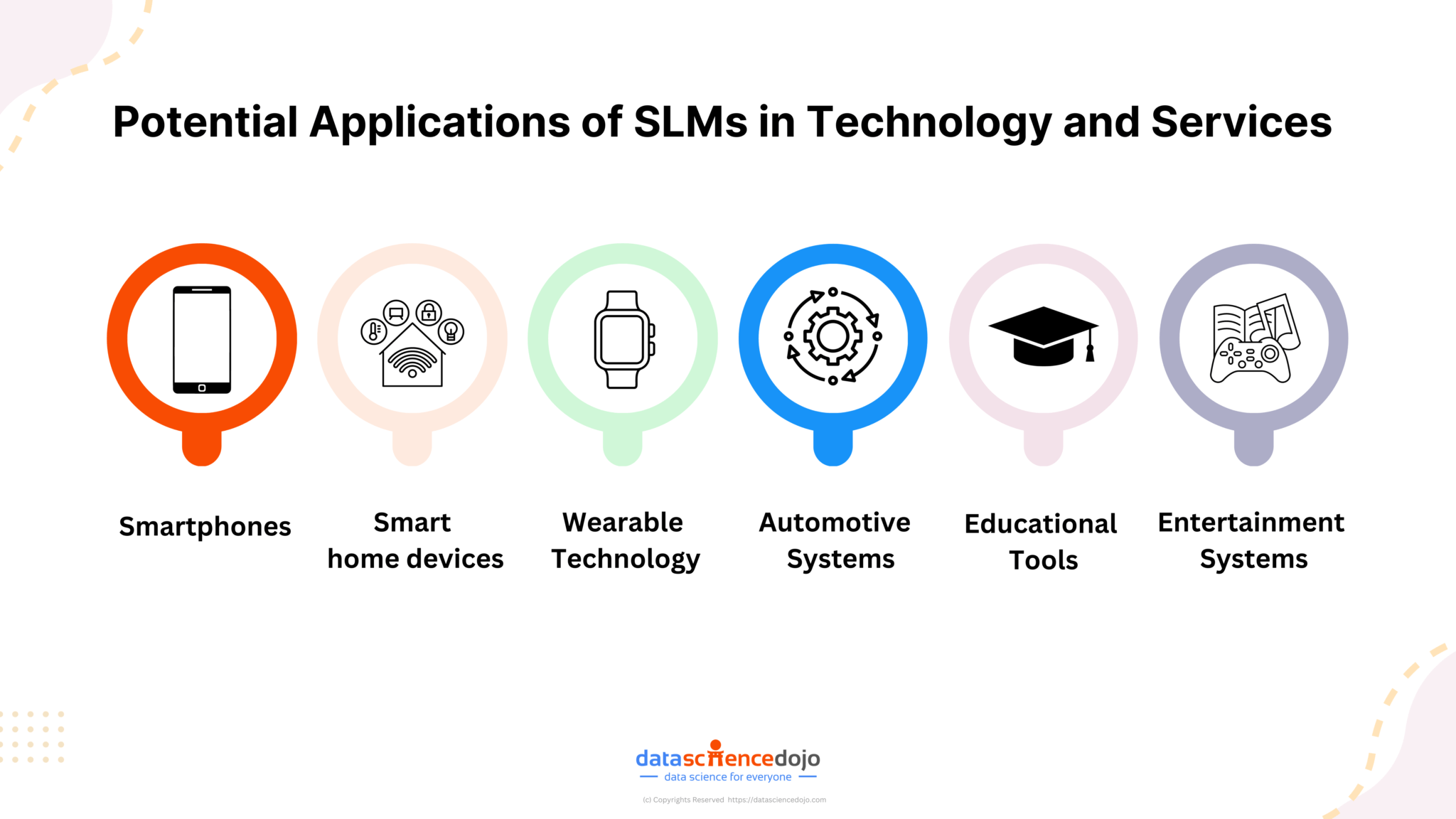 Potential Applications of SLMs in Technology and Services

Smartphones

Smart home devices

Wearable Technology

Automotive Systems

Educational Tools

Entertainment Systems

datasciencedojo
data science for everyone

(c) Copyrights Reserved https://datasciencedojo.com