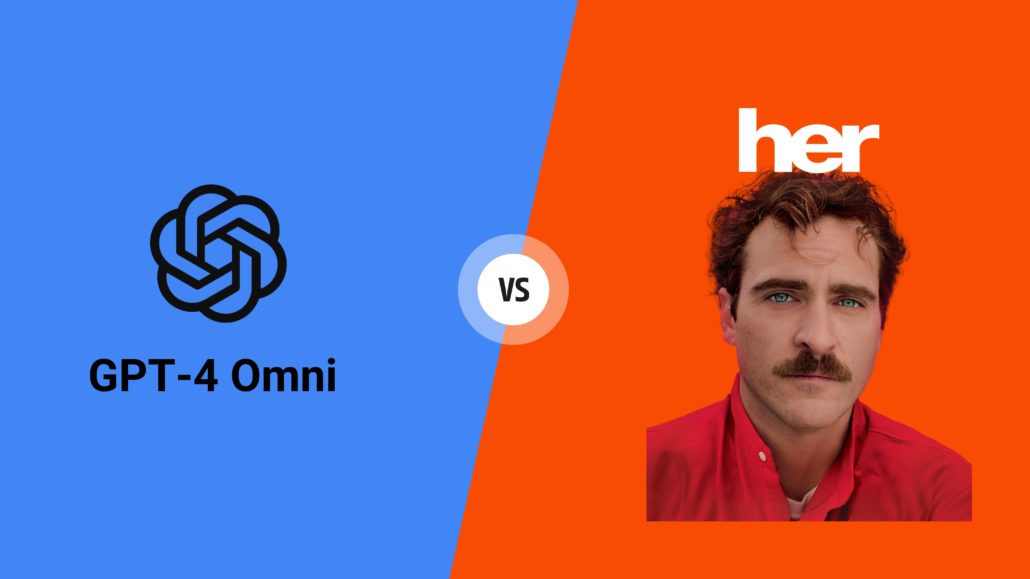 GPT-4 Omni

VS

her