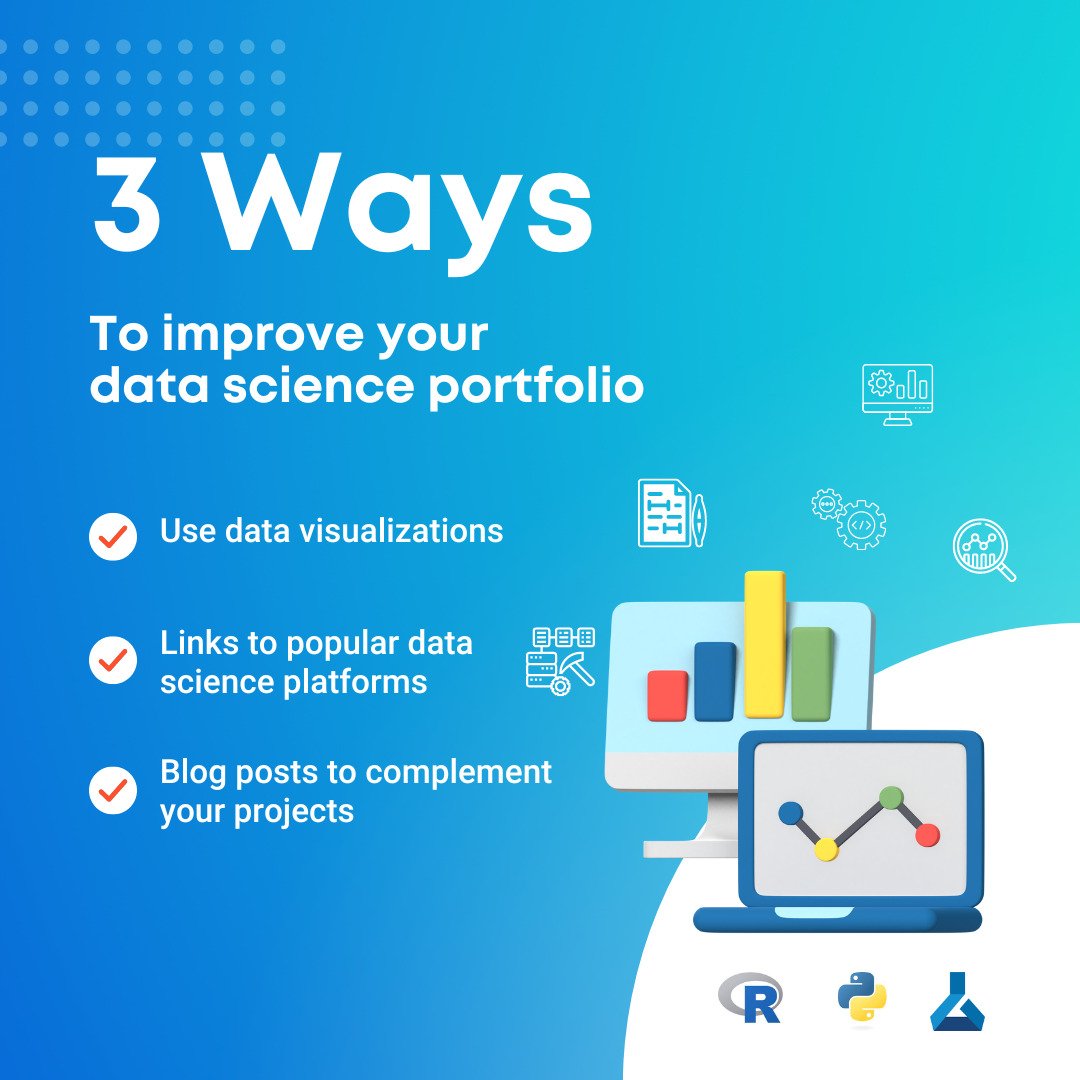 3 Ways

To improve your data science portfolio

Use data visualizations

Links to popular data science platforms

Blog posts to complement your projects

R