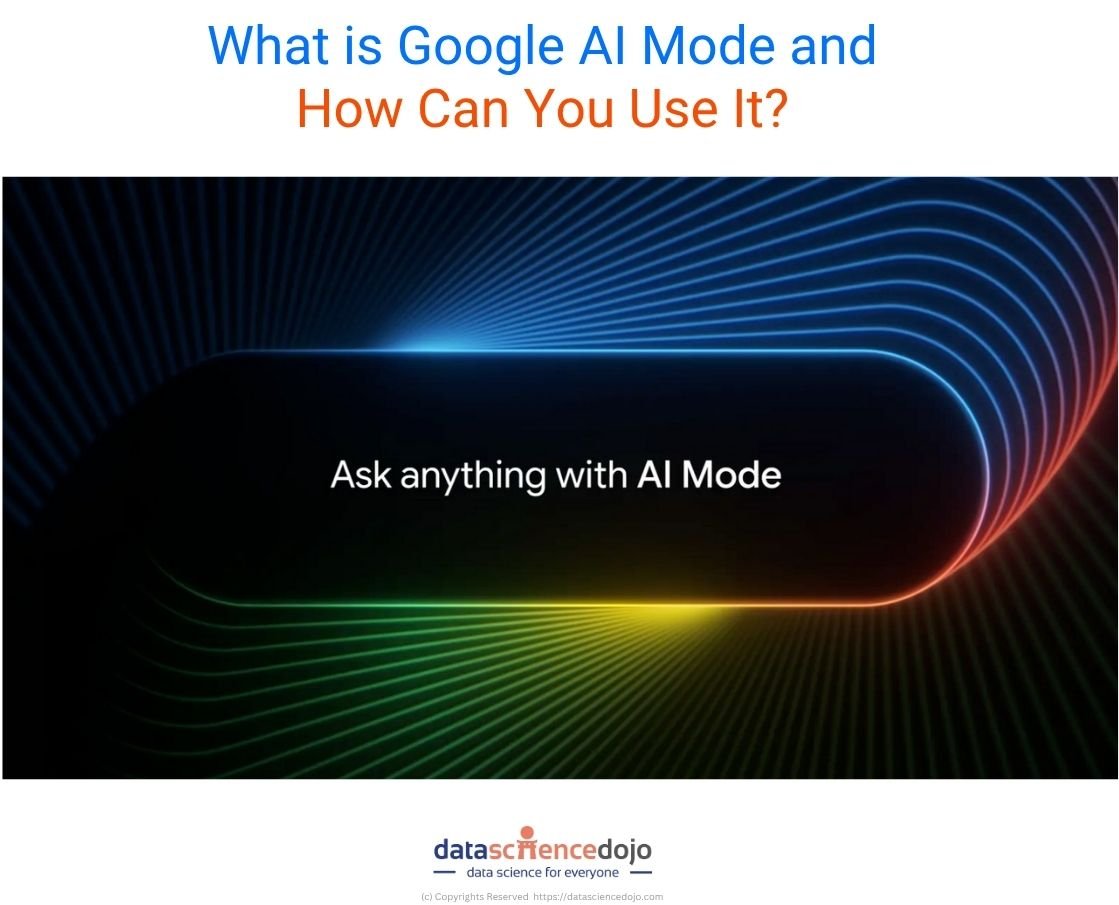 What is Google AI Mode and
How Can You Use It?

Ask anything with AI Mode

datasciencedojo
data science for everyone

(c) Copyrights Reserved https://datasciencedojo.com