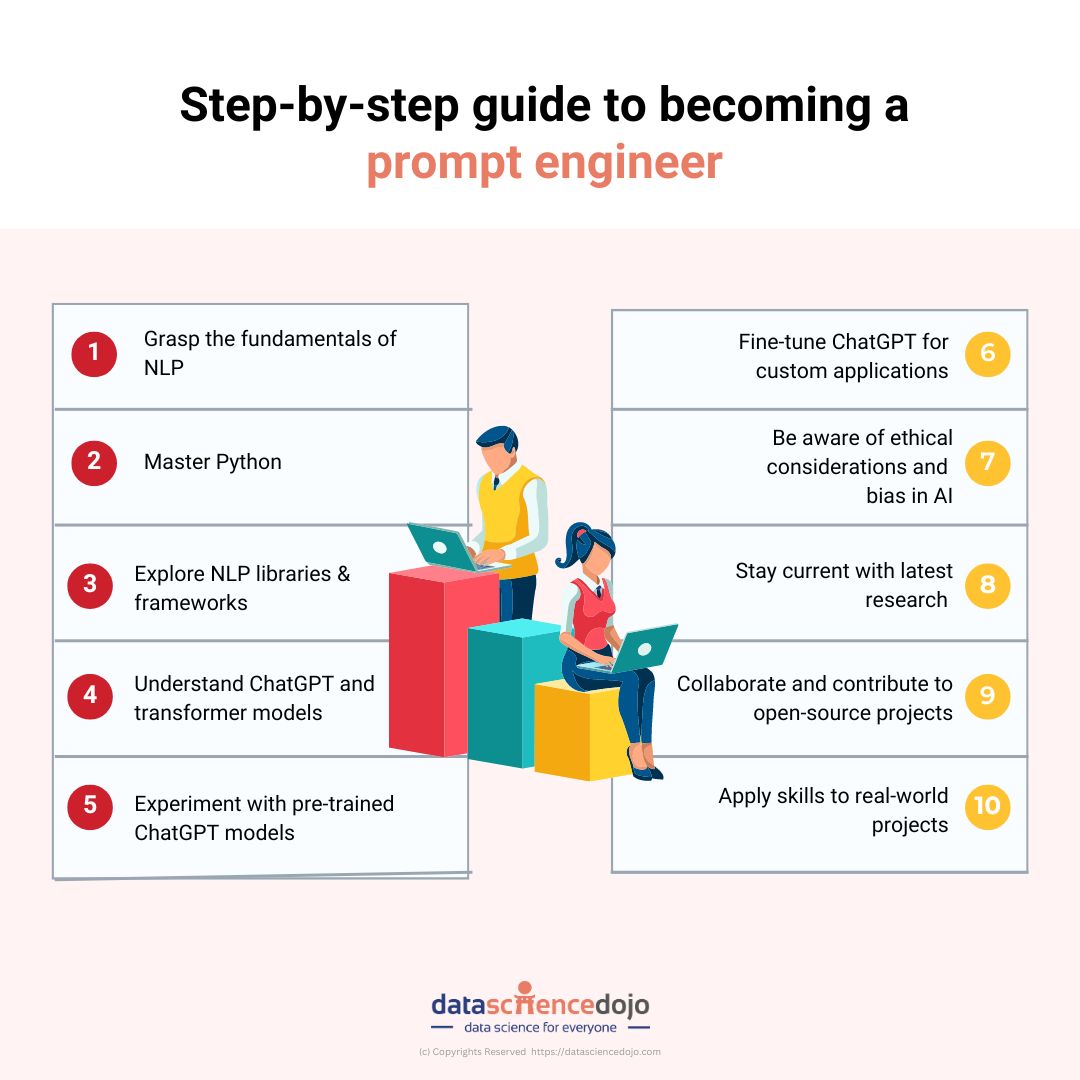 Step-by-step guide to becoming a prompt engineer

1 Grasp the fundamentals of NLP

2 Master Python

3 Explore NLP libraries & frameworks

4 Understand ChatGPT and transformer models

5 Experiment with pre-trained ChatGPT models

Fine-tune ChatGPT for custom applications 6

Be aware of ethical considerations and bias in AI 7

Stay current with latest research 8

Collaborate and contribute to open-source projects 9

Apply skills to real-world projects 10

datasciencedojo
data science for everyone

(c) Copyrights Reserved https://datasciencedojo.com